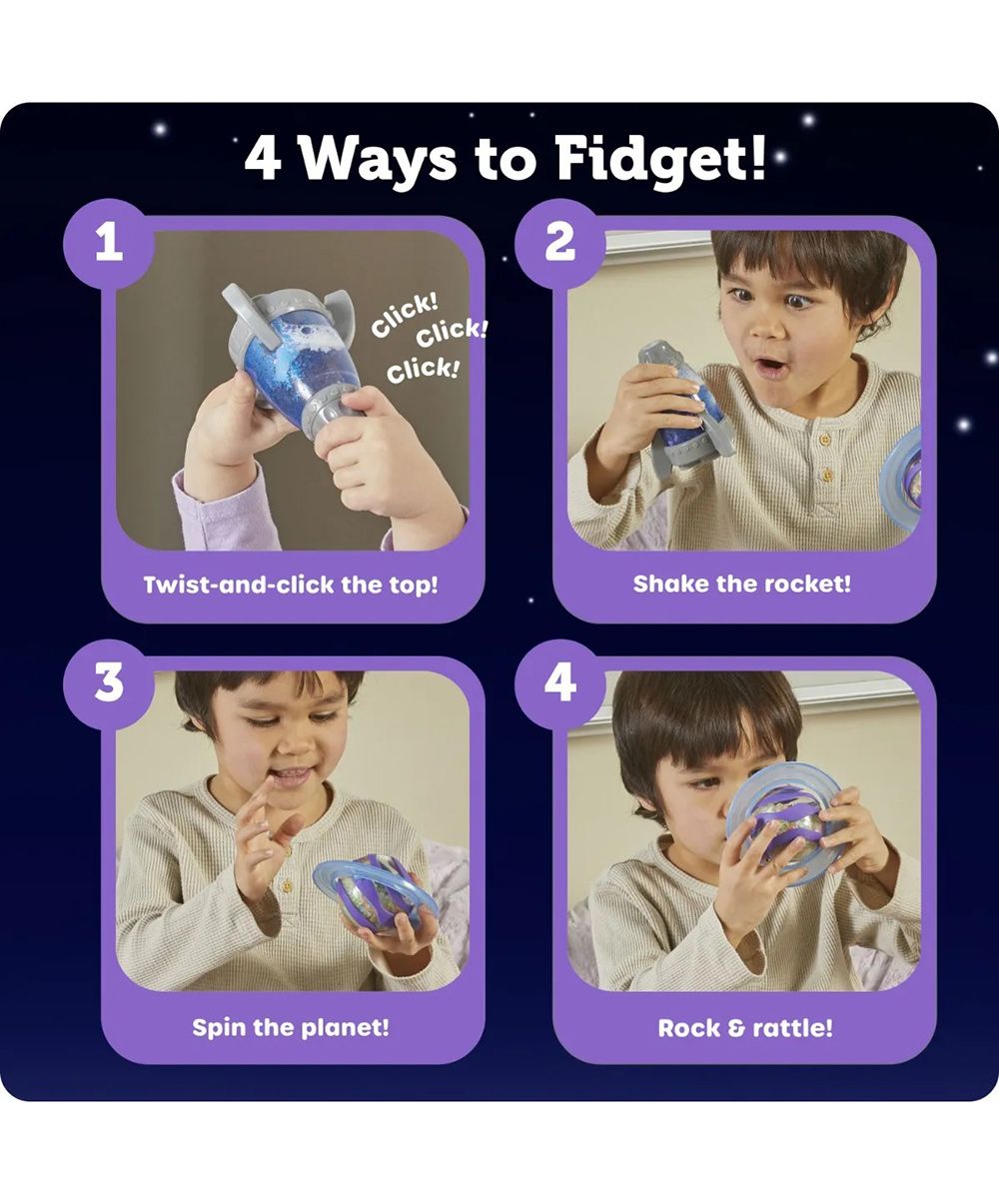 4 Ways to Fidget!

1

Click! Click! Click!

Twist-and-click the top!

2

Shake the rocket!

3

Spin the planet!

4

Rock & rattle!