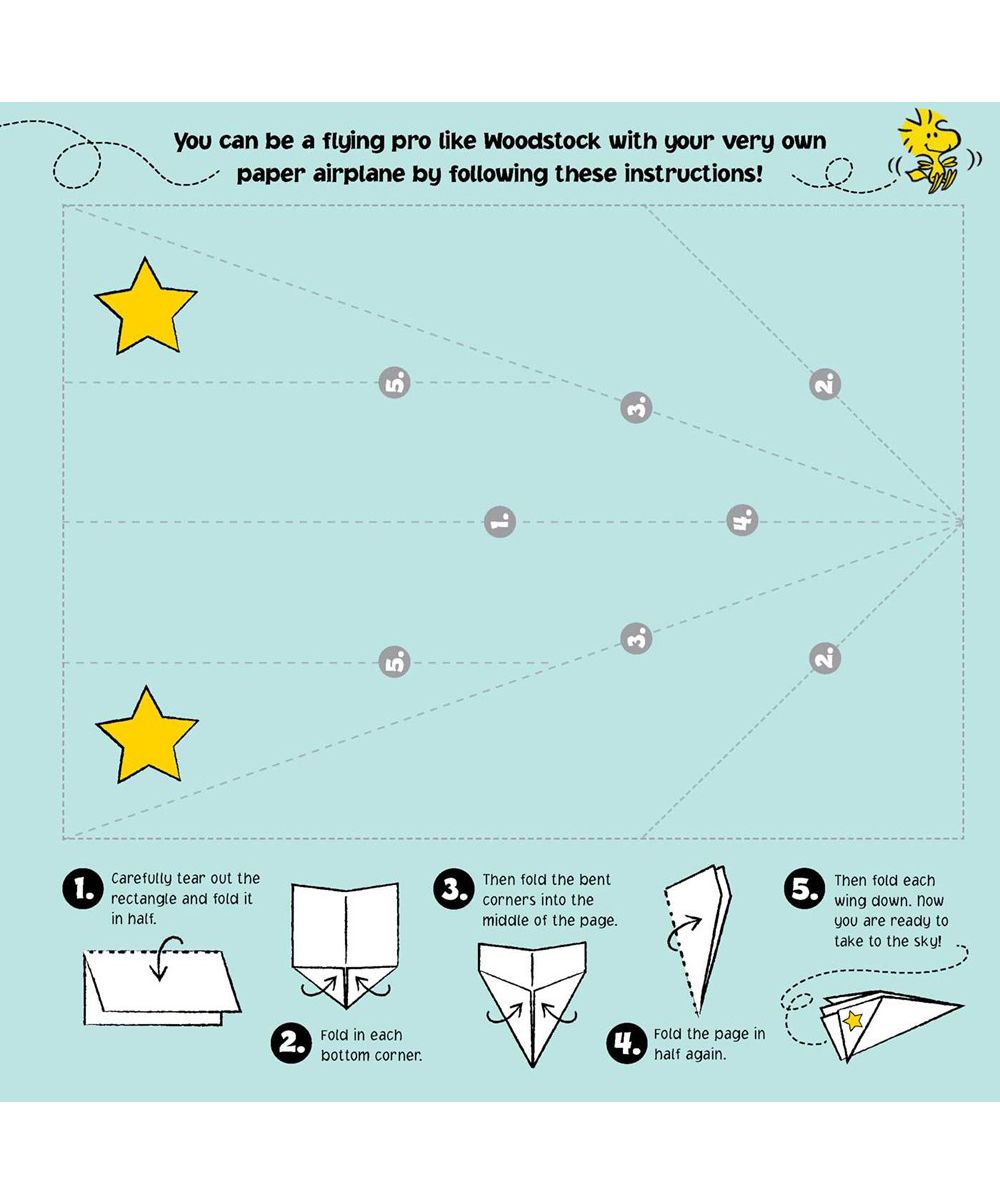 You can be a flying pro like Woodstock with your very own paper airplane by following these instructions!

5.

3.

2.

1.

4.

5.

3.

2.

1. Carefully tear out the rectangle and fold it in half.

2. Fold in each bottom corner.

3. Then fold the bent corners into the middle of the page.

4. Fold the page in half again.

5. Then fold each wing down. Now you are ready to take to the sky!