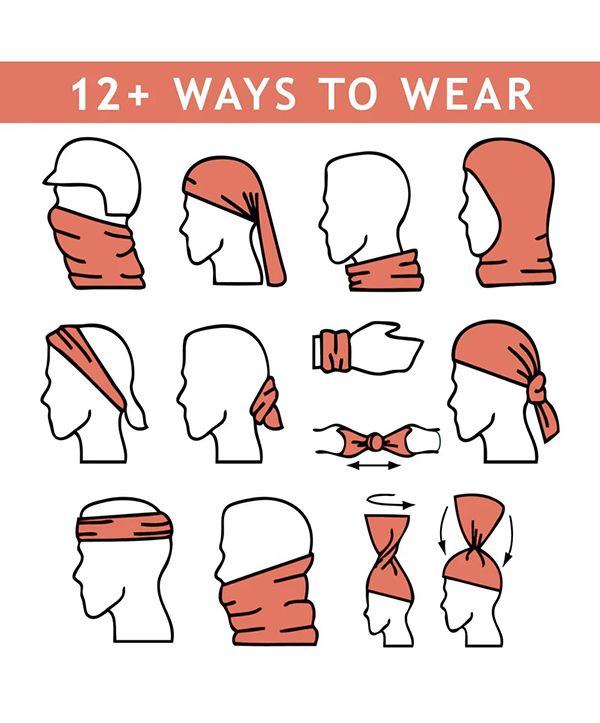 12+ WAYS TO WEAR